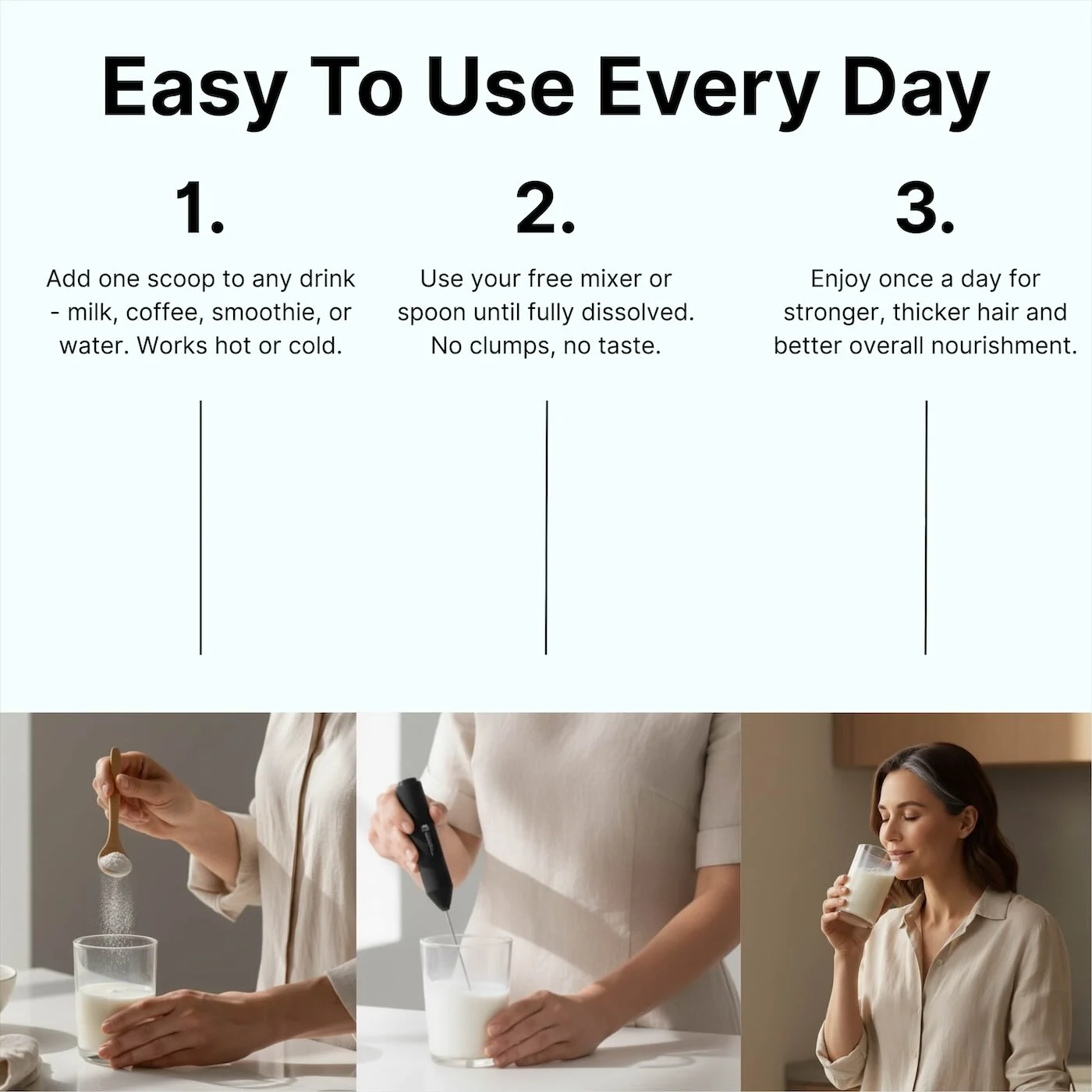 Easy To Use Every Day

1.

Add one scoop to any drink - milk, coffee, smoothie, or water. Works hot or cold.

2.

Use your free mixer or spoon until fully dissolved. No clumps, no taste.

3.

Enjoy once a day for stronger, thicker hair and better overall nourishment.