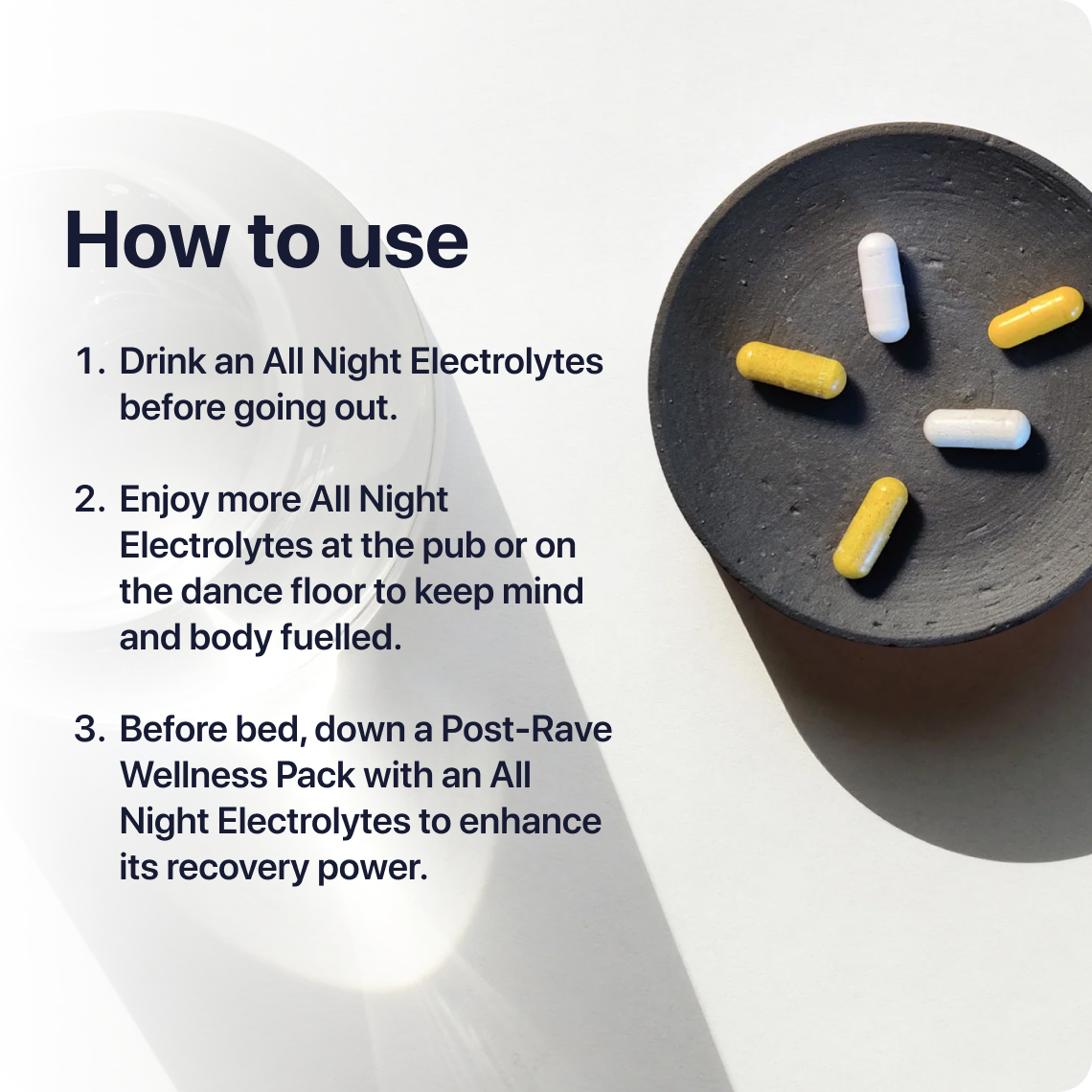 How to use

1. Drink an All Night Electrolytes before going out.

2. Enjoy more All Night Electrolytes at the pub or on the dance floor to keep mind and body fuelled.

3. Before bed, down a Post-Rave Wellness Pack with an All Night Electrolytes to enhance its recovery power.