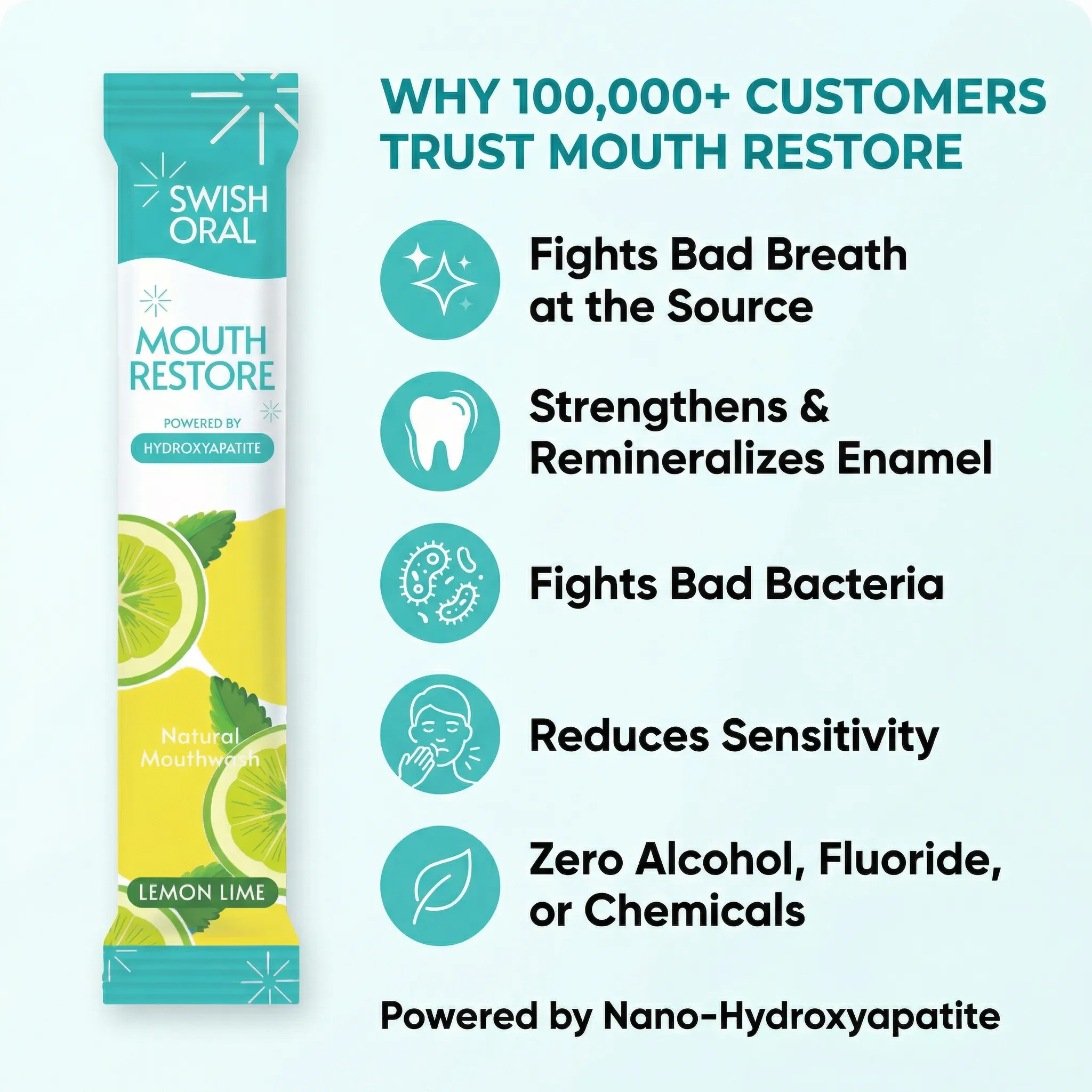 SWISH ORAL

MOUTH RESTORE

POWERED BY

HYDROXYAPATITE

Natural Mouthwash

LEMON LIME

WHY 100,000+ CUSTOMERS TRUST MOUTH RESTORE

Fights Bad Breath at the Source

Strengthens & Remineralizes Enamel

Fights Bad Bacteria

Reduces Sensitivity

Zero Alcohol, Fluoride, or Chemicals

Powered by Nano-Hydroxyapatite