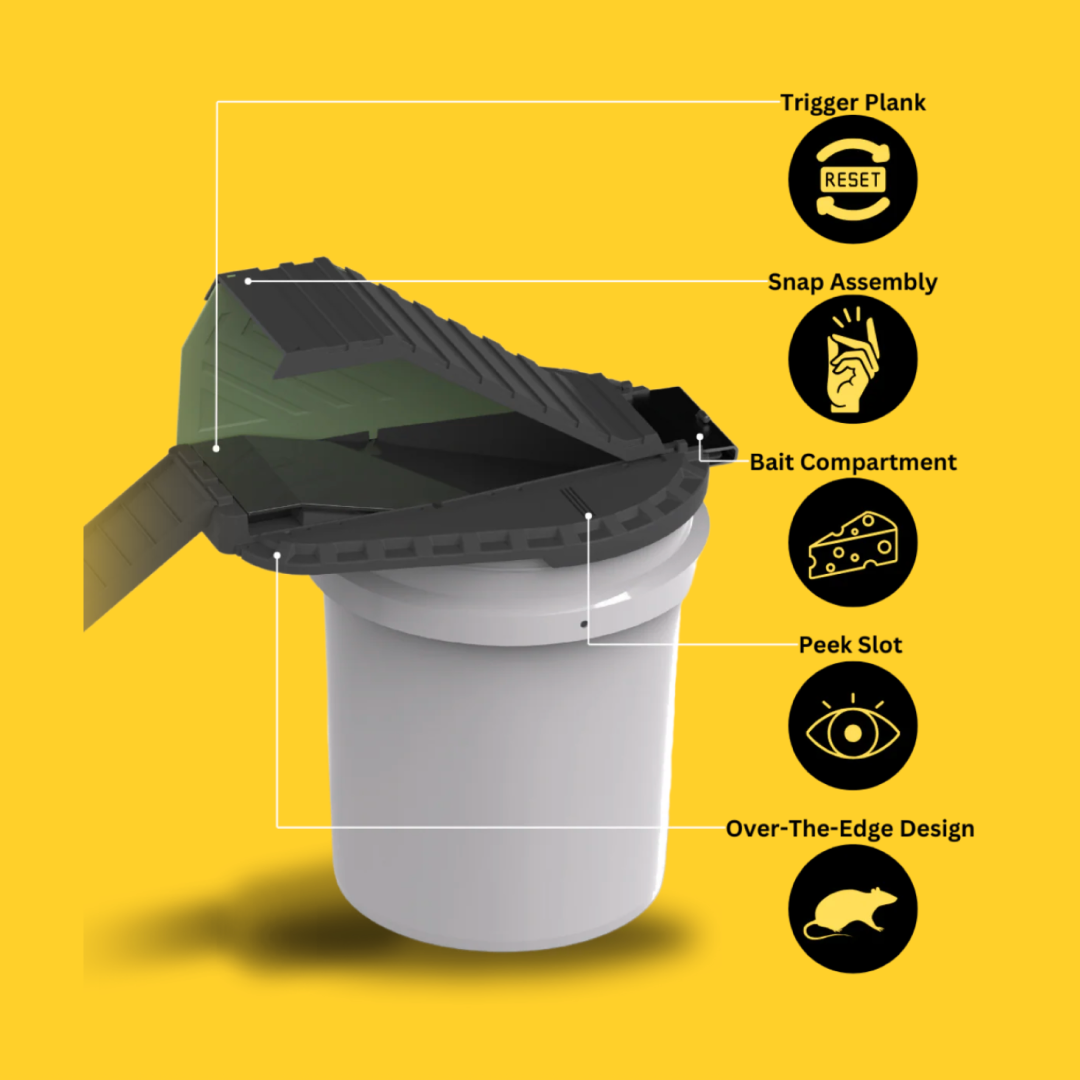 Trigger Plank

RESET

Snap Assembly

Bait Compartment

Peek Slot

Over-The-Edge Design