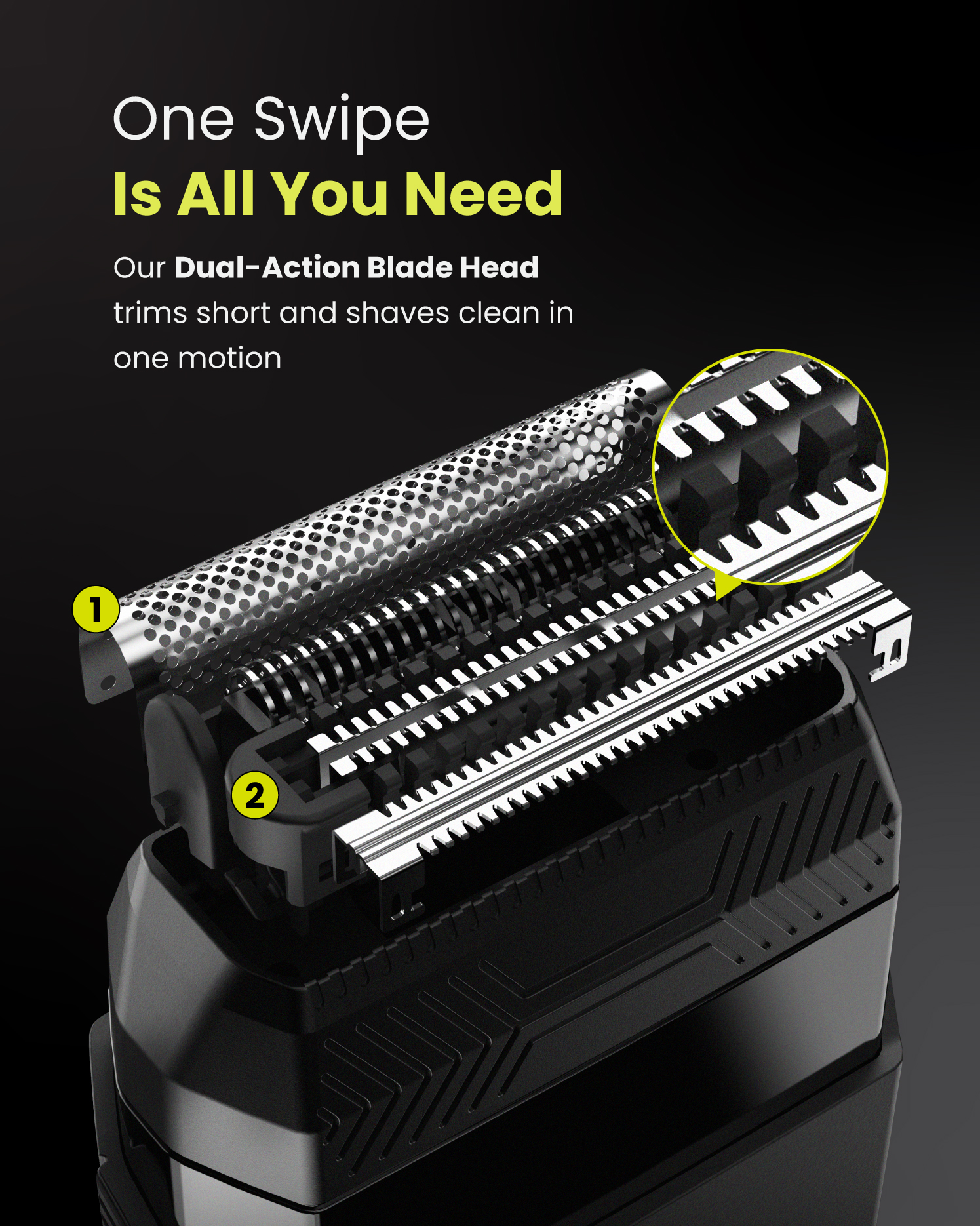 One Swipe
Is All You Need

Our Dual-Action Blade Head trims short and shaves clean in one motion

1

2