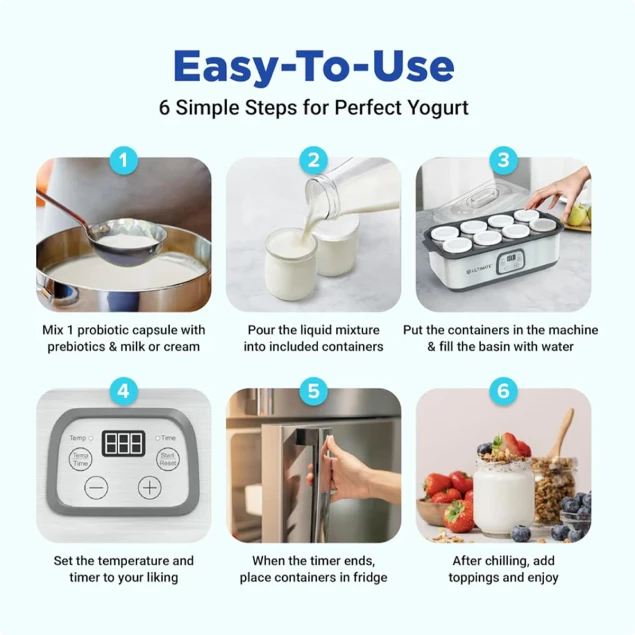 Easy-To-Use

6 Simple Steps for Perfect Yogurt

1

Mix 1 probiotic capsule with prebiotics & milk or cream

2

Pour the liquid mixture into included containers

3

ULTIMATE

Put the containers in the machine & fill the basin with water

4

Temp

Time

Temp Time

Start Reset

Set the temperature and timer to your liking

5

When the timer ends, place containers in fridge

6

After chilling, add toppings and enjoy