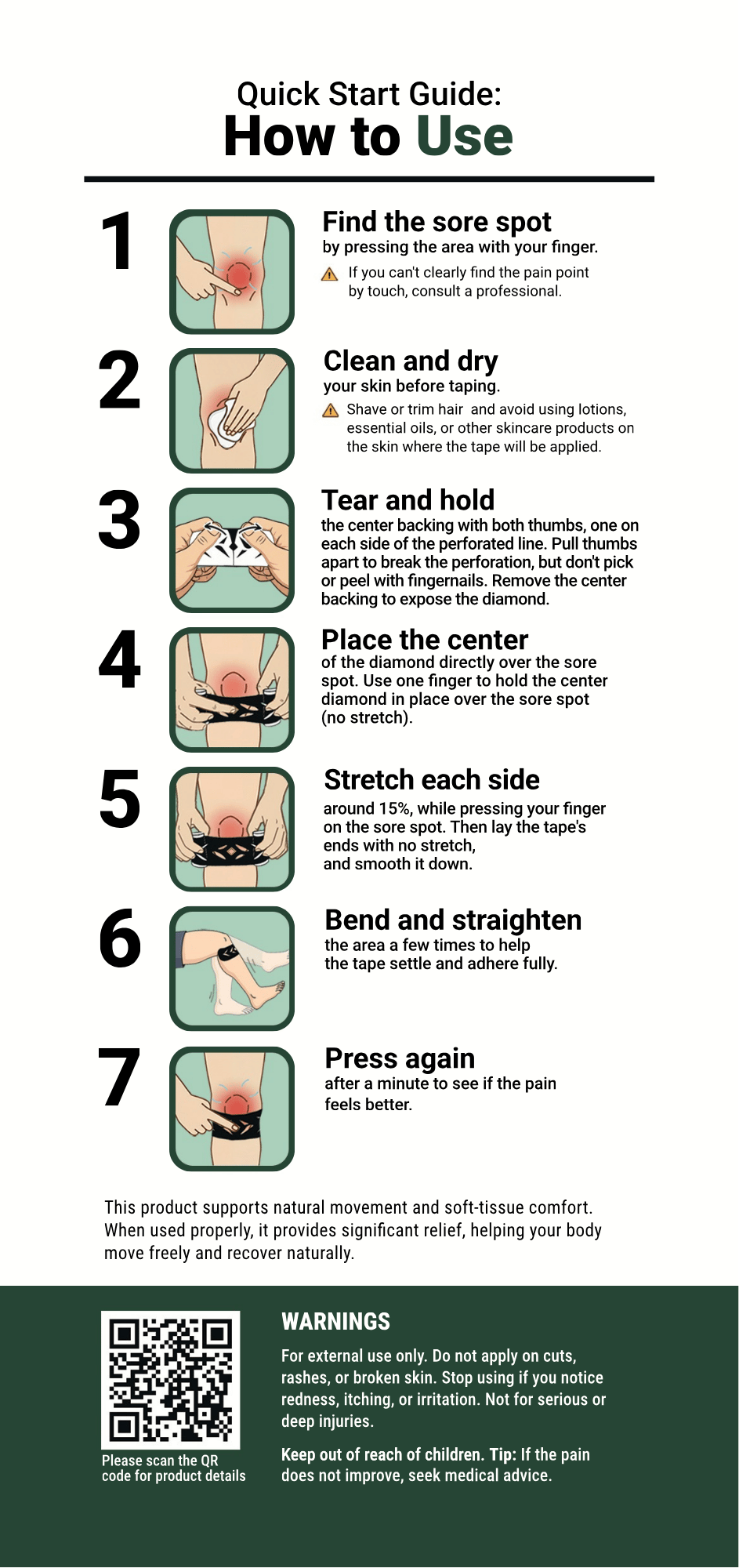 Quick Start Guide:
How to Use

1
Find the sore spot
by pressing the area with your finger.
If you can't clearly find the pain point by touch, consult a professional.

2
Clean and dry
your skin before taping.
Shave or trim hair and avoid using lotions, essential oils, or other skincare products on the skin where the tape will be applied.

3
Tear and hold
the center backing with both thumbs, one on each side of the perforated line. Pull thumbs apart to break the perforation, but don't pick or peel with fingernails. Remove the center backing to expose the diamond.

4
Place the center
of the diamond directly over the sore spot. Use one finger to hold the center diamond in place over the sore spot (no stretch).

5
Stretch each side
around 15%, while pressing your finger on the sore spot. Then lay the tape's ends with no stretch, and smooth it down.

6
Bend and straighten
the area a few times to help the tape settle and adhere fully.

7
Press again
after a minute to see if the pain feels better.

This product supports natural movement and soft-tissue comfort. When used properly, it provides significant relief, helping your body move freely and recover naturally.

Please scan the QR code for product details

WARNINGS
For external use only. Do not apply on cuts, rashes, or broken skin. Stop using if you notice redness, itching, or irritation. Not for serious or deep injuries.

Keep out of reach of children. Tip: If the pain does not improve, seek medical advice.