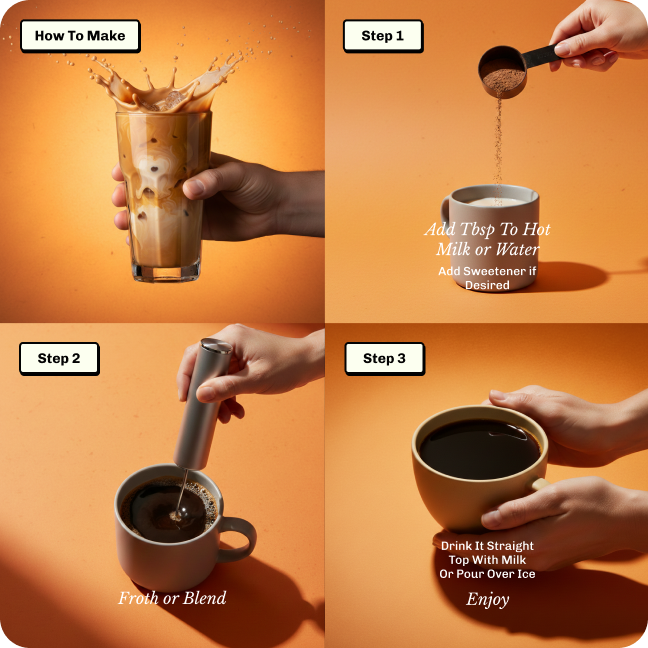 How To Make

Step 1

Add Tbsp To Hot Milk or Water

Add Sweetener if Desired

Step 2

Froth or Blend

Step 3

Drink It Straight
Top With Milk
Or Pour Over Ice

Enjoy