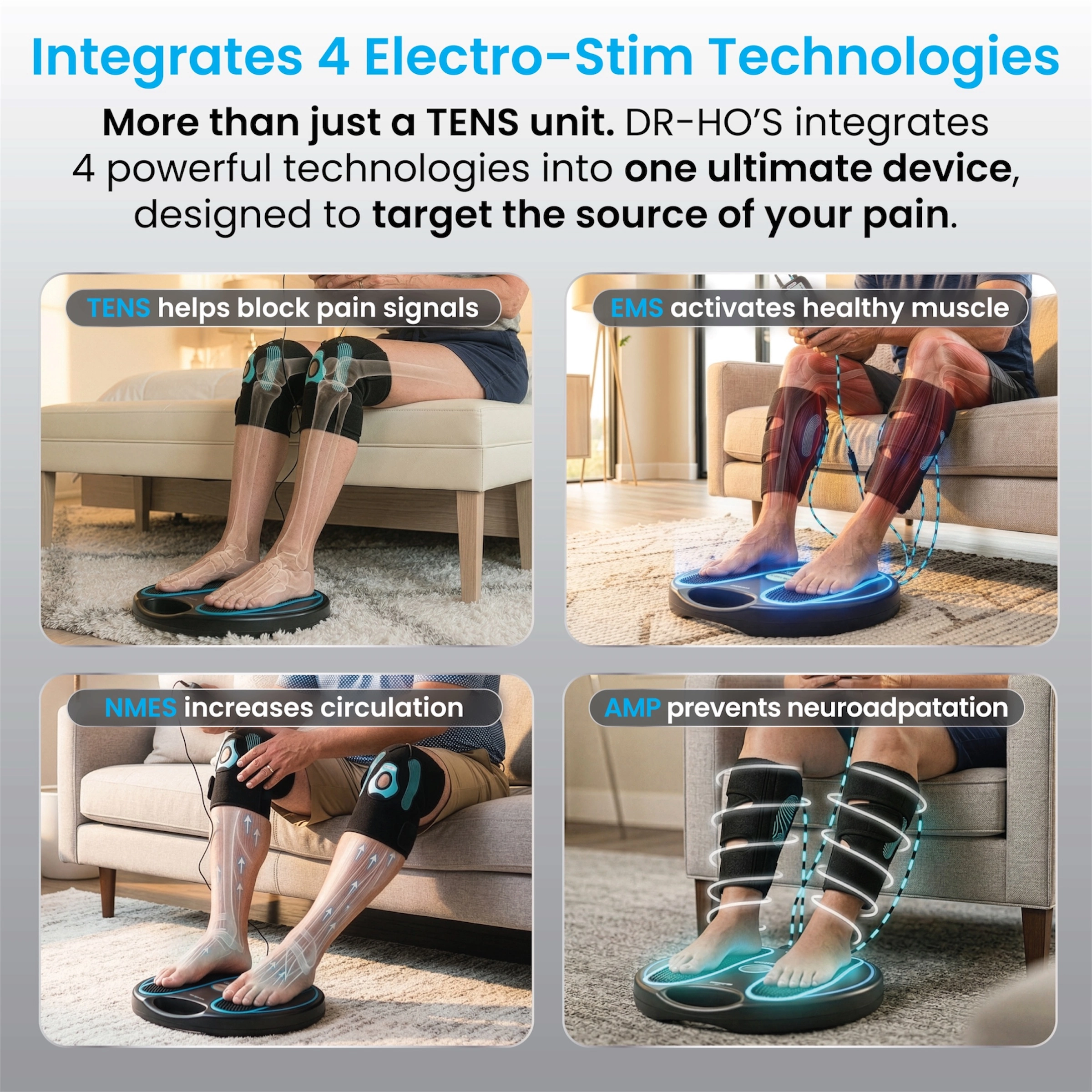 Integrates 4 Electro-Stim Technologies

More than just a TENS unit. DR-HO'S integrates 4 powerful technologies into one ultimate device, designed to target the source of your pain.

TENS helps block pain signals

EMS activates healthy muscle

NMES increases circulation

AMP prevents neuroadpatation