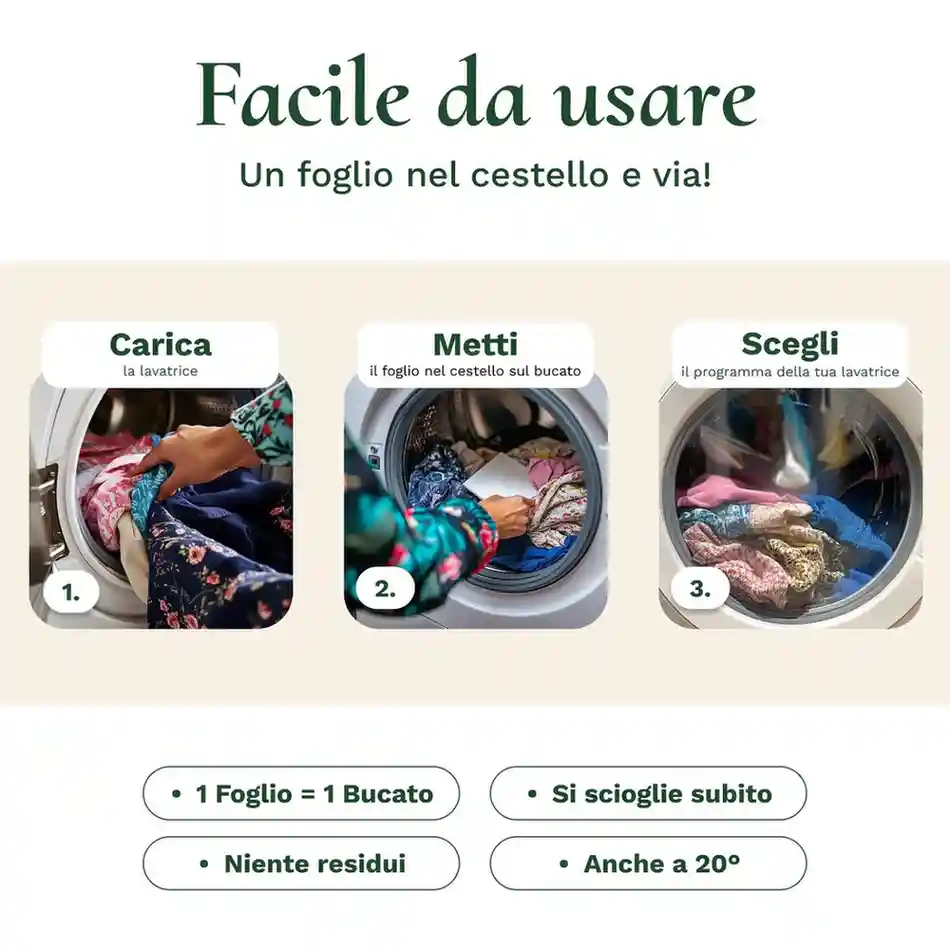 Facile da usare
Un foglio nel cestello e via!

Carica
la lavatrice

1.

Metti
il foglio nel cestello sul bucato

2.

Scegli
il programma della tua lavatrice

3.

• 1 Foglio = 1 Bucato
• Si scioglie subito
• Niente residui
• Anche a 20°