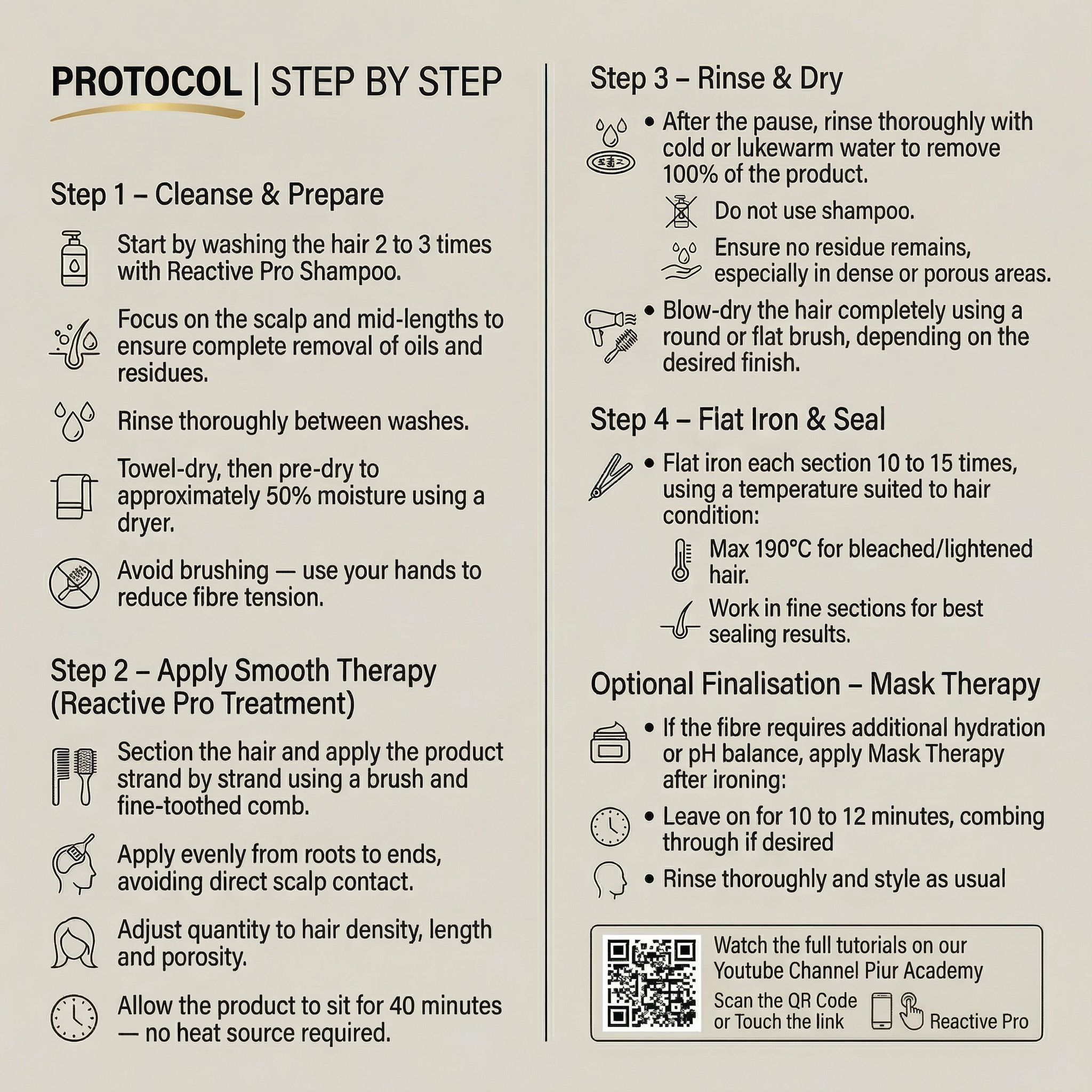 PROTOCOL | STEP BY STEP

Step 1 – Cleanse & Prepare

Start by washing the hair 2 to 3 times with Reactive Pro Shampoo.

Focus on the scalp and mid-lengths to ensure complete removal of oils and residues.

Rinse thoroughly between washes.

Towel-dry, then pre-dry to approximately 50% moisture using a dryer.

Avoid brushing — use your hands to reduce fibre tension.

Step 2 – Apply Smooth Therapy (Reactive Pro Treatment)

Section the hair and apply the product strand by strand using a brush and fine-toothed comb.

Apply evenly from roots to ends, avoiding direct scalp contact.

Adjust quantity to hair density, length and porosity.

Allow the product to sit for 40 minutes — no heat source required.

Step 3 – Rinse & Dry

• After the pause, rinse thoroughly with cold or lukewarm water to remove 100% of the product.

Do not use shampoo.

Ensure no residue remains, especially in dense or porous areas.

• Blow-dry the hair completely using a round or flat brush, depending on the desired finish.

Step 4 – Flat Iron & Seal

• Flat iron each section 10 to 15 times, using a temperature suited to hair condition:

Max 190°C for bleached/lightened hair.

Work in fine sections for best sealing results.

Optional Finalisation – Mask Therapy

• If the fibre requires additional hydration or pH balance, apply Mask Therapy after ironing:

• Leave on for 10 to 12 minutes, combing through if desired

• Rinse thoroughly and style as usual

Watch the full tutorials on our Youtube Channel Piur Academy

Scan the QR Code or Touch the link

Reactive Pro