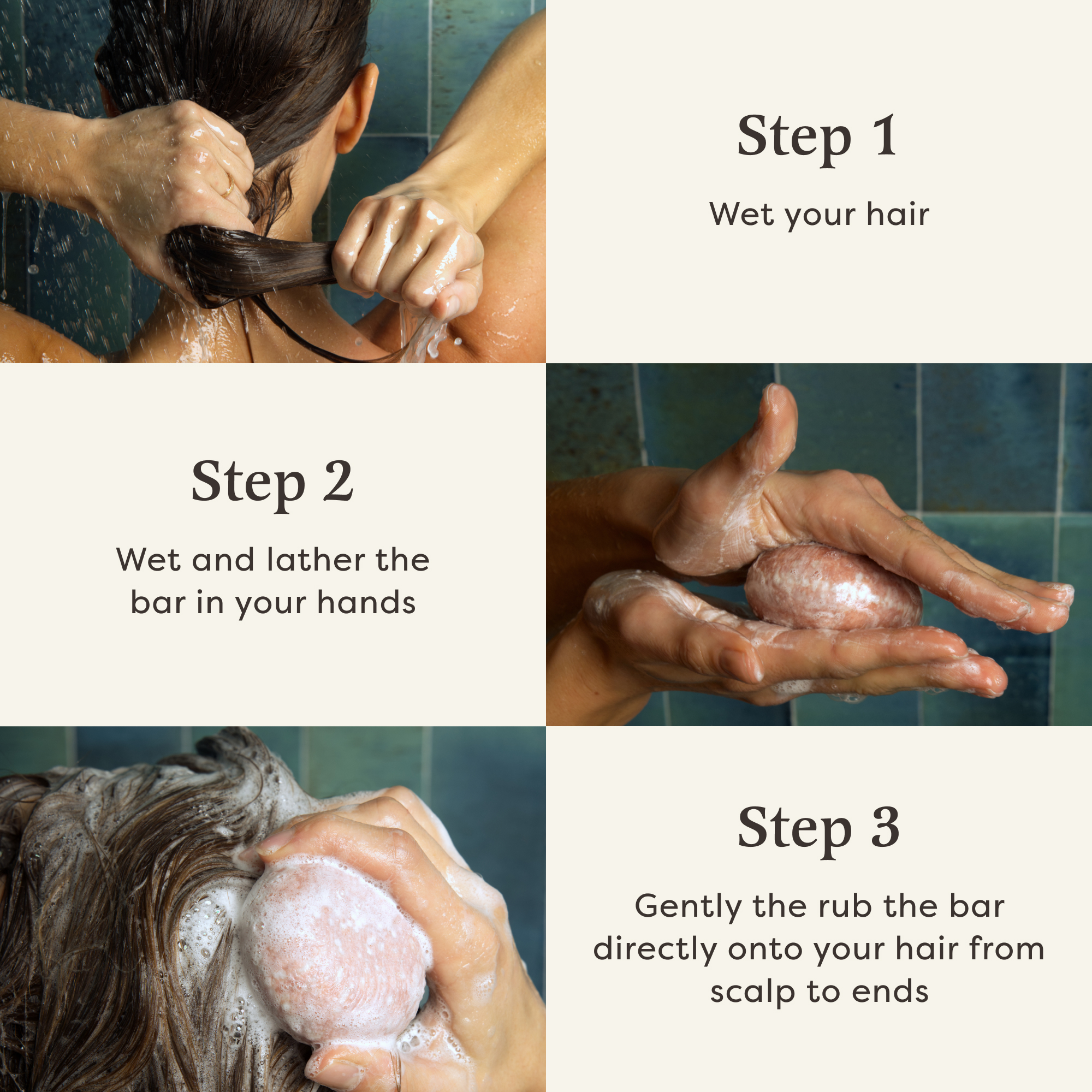 Step 1

Wet your hair

Step 2

Wet and lather the bar in your hands

Step 3

Gently the rub the bar directly onto your hair from scalp to ends