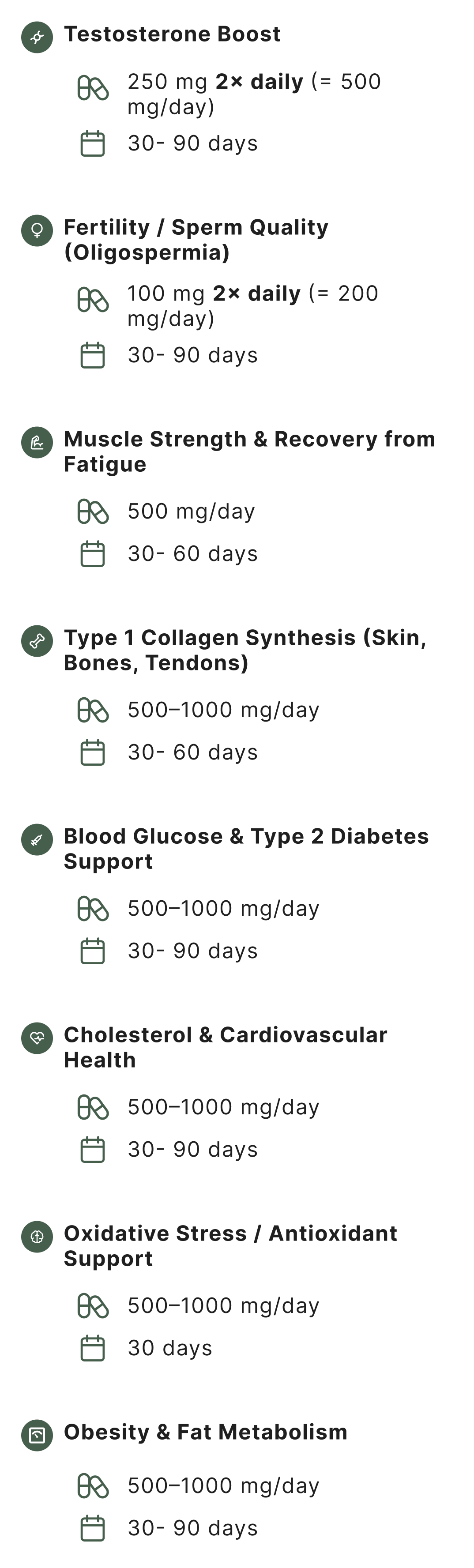 Testosterone Boost

250 mg 2× daily (= 500 mg/day)

30- 90 days

Fertility / Sperm Quality (Oligospermia)

100 mg 2× daily (= 200 mg/day)

30- 90 days

Muscle Strength & Recovery from Fatigue

500 mg/day

30- 60 days

Type 1 Collagen Synthesis (Skin, Bones, Tendons)

500–1000 mg/day

30- 60 days

Blood Glucose & Type 2 Diabetes Support

500–1000 mg/day

30- 90 days

Cholesterol & Cardiovascular Health

500–1000 mg/day

30- 90 days

Oxidative Stress / Antioxidant Support

500–1000 mg/day

30 days

Obesity & Fat Metabolism

500–1000 mg/day

30- 90 days