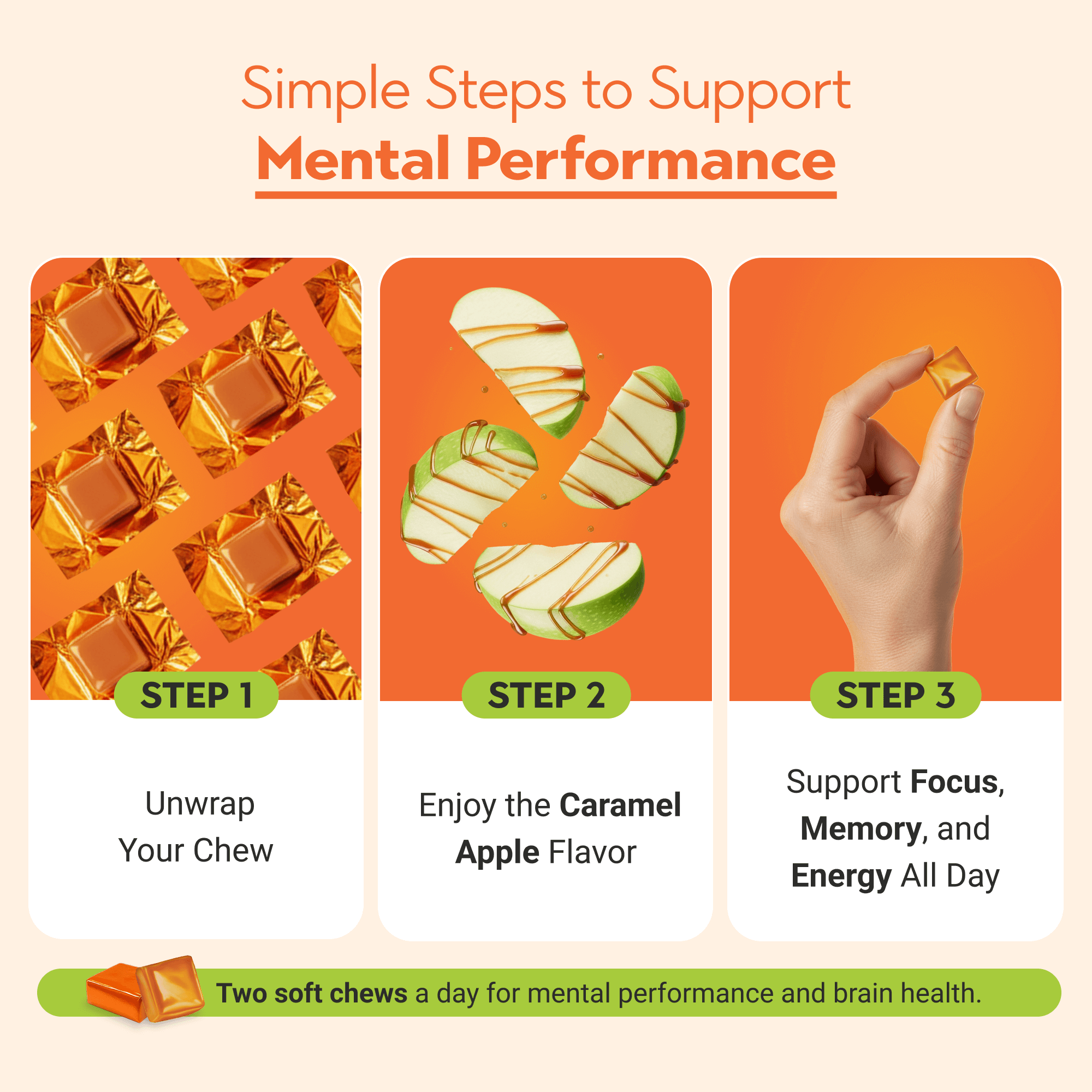 Simple Steps to Support
Mental Performance

STEP 1

Unwrap Your Chew

STEP 2

Enjoy the Caramel Apple Flavor

STEP 3

Support Focus, Memory, and Energy All Day

Two soft chews a day for mental performance and brain health.