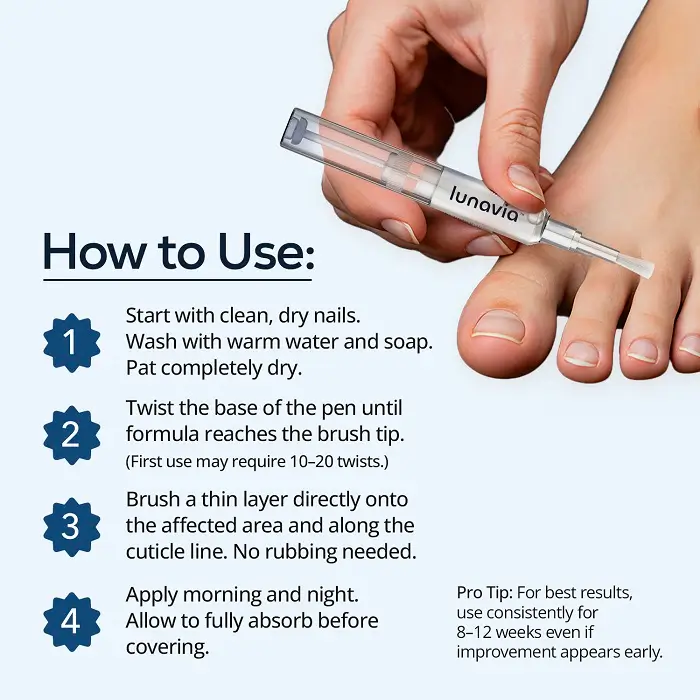 lunavia

How to Use:

1 Start with clean, dry nails. Wash with warm water and soap. Pat completely dry.

2 Twist the base of the pen until formula reaches the brush tip. (First use may require 10–20 twists.)

3 Brush a thin layer directly onto the affected area and along the cuticle line. No rubbing needed.

4 Apply morning and night. Allow to fully absorb before covering.

Pro Tip: For best results, use consistently for 8–12 weeks even if improvement appears early.