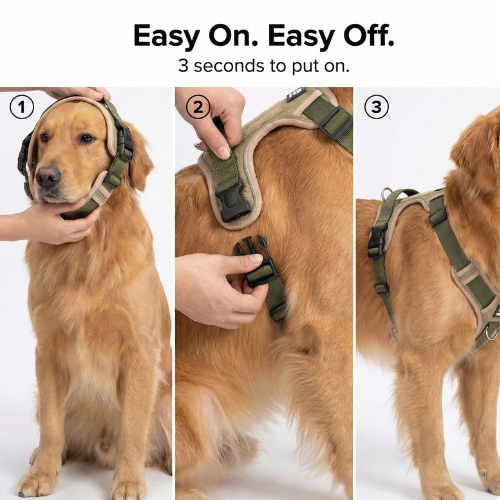 Easy On. Easy Off.
3 seconds to put on.

1

2

3