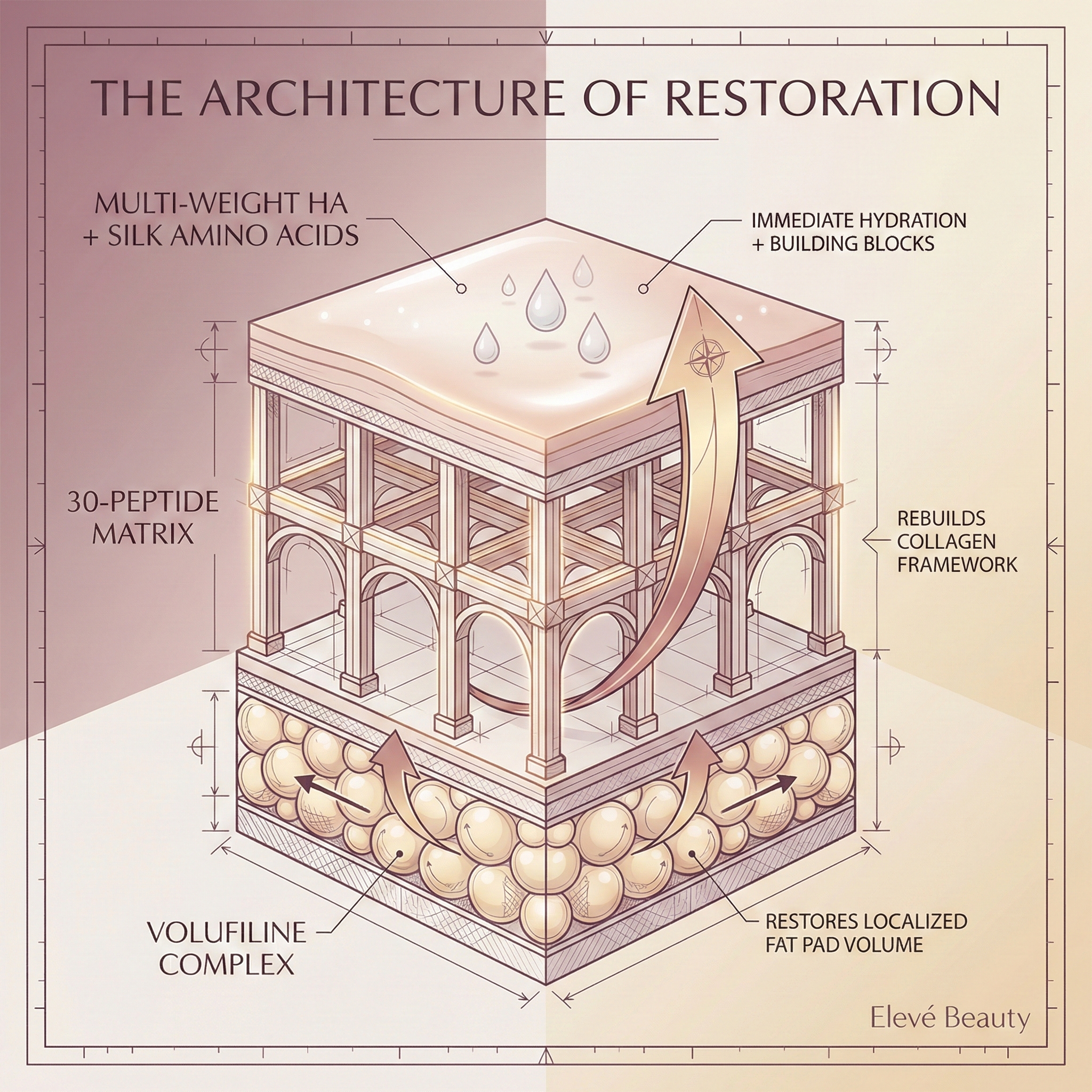 THE ARCHITECTURE OF RESTORATION

MULTI-WEIGHT HA
+ SILK AMINO ACIDS

IMMEDIATE HYDRATION
+ BUILDING BLOCKS

30-PEPTIDE
MATRIX

REBUILDS
COLLAGEN
FRAMEWORK

VOLUFILINE
COMPLEX

RESTORES LOCALIZED
FAT PAD VOLUME

Elevé Beauty