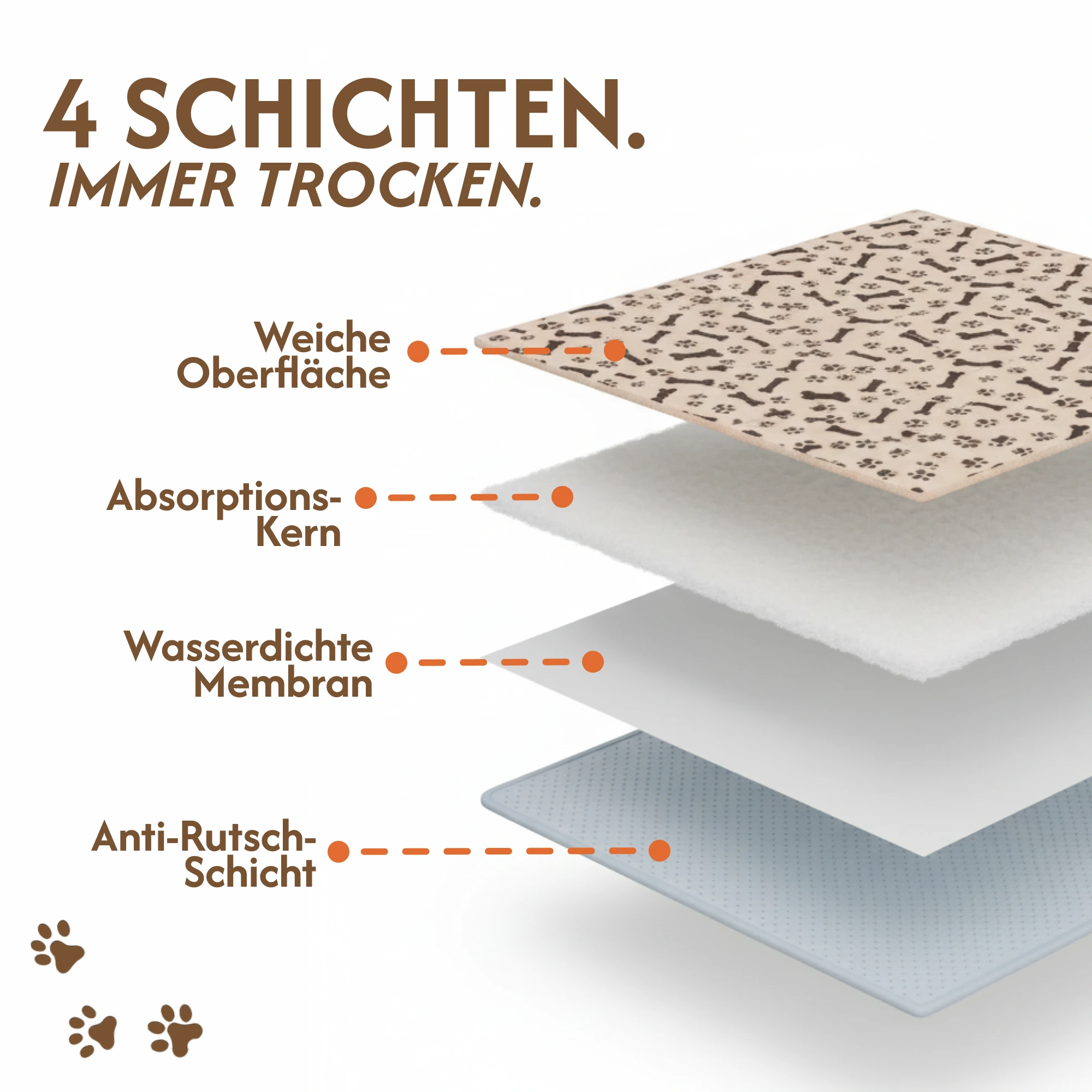 4 SCHICHTEN.
IMMER TROCKEN.

Weiche Oberfläche

Absorptions-Kern

Wasserdichte Membran

Anti-Rutsch-Schicht