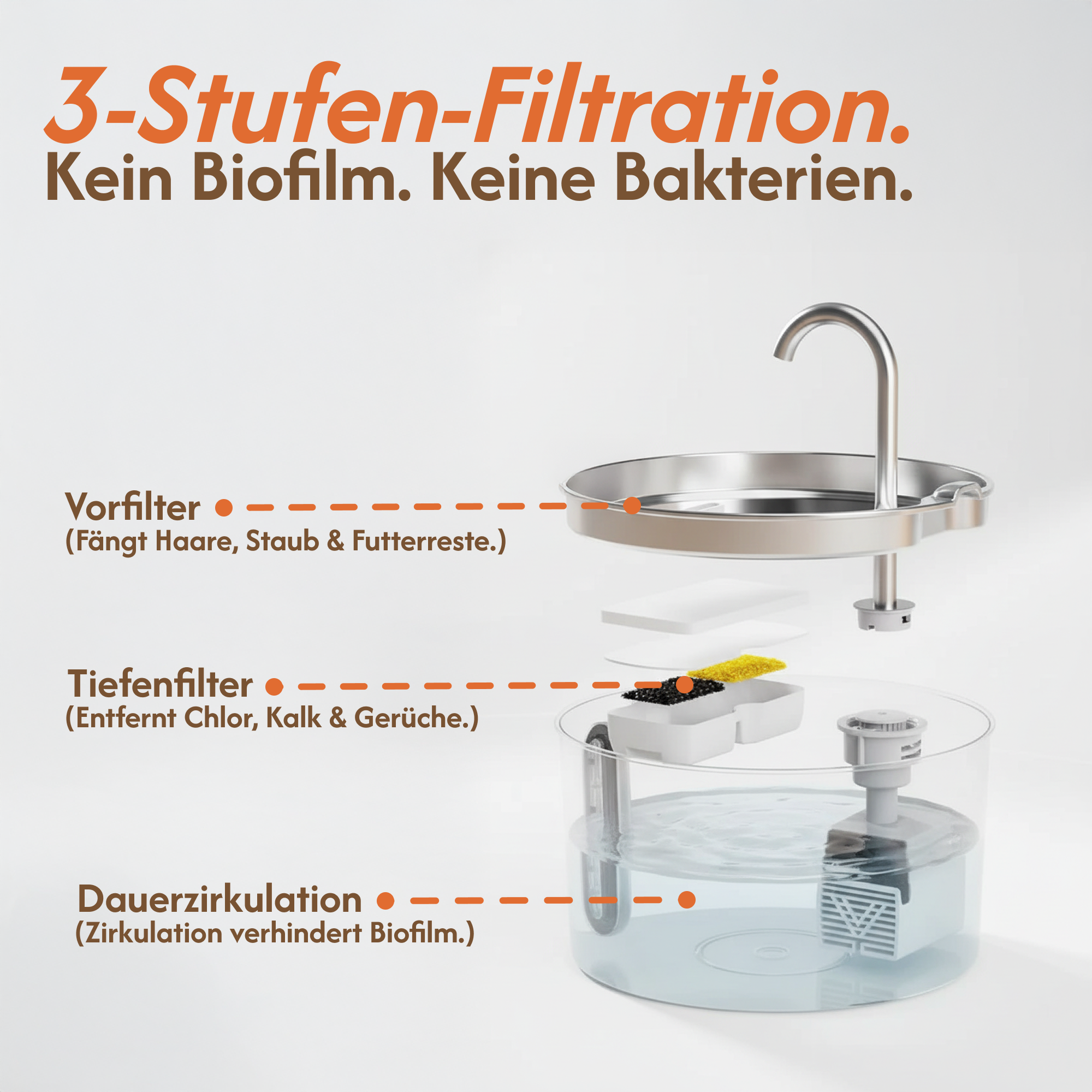 3-Stufen-Filtration.
Kein Biofilm. Keine Bakterien.

Vorfilter
(Fängt Haare, Staub & Futterreste.)

Tiefenfilter
(Entfernt Chlor, Kalk & Gerüche.)

Dauerzirkulation
(Zirkulation verhindert Biofilm.)