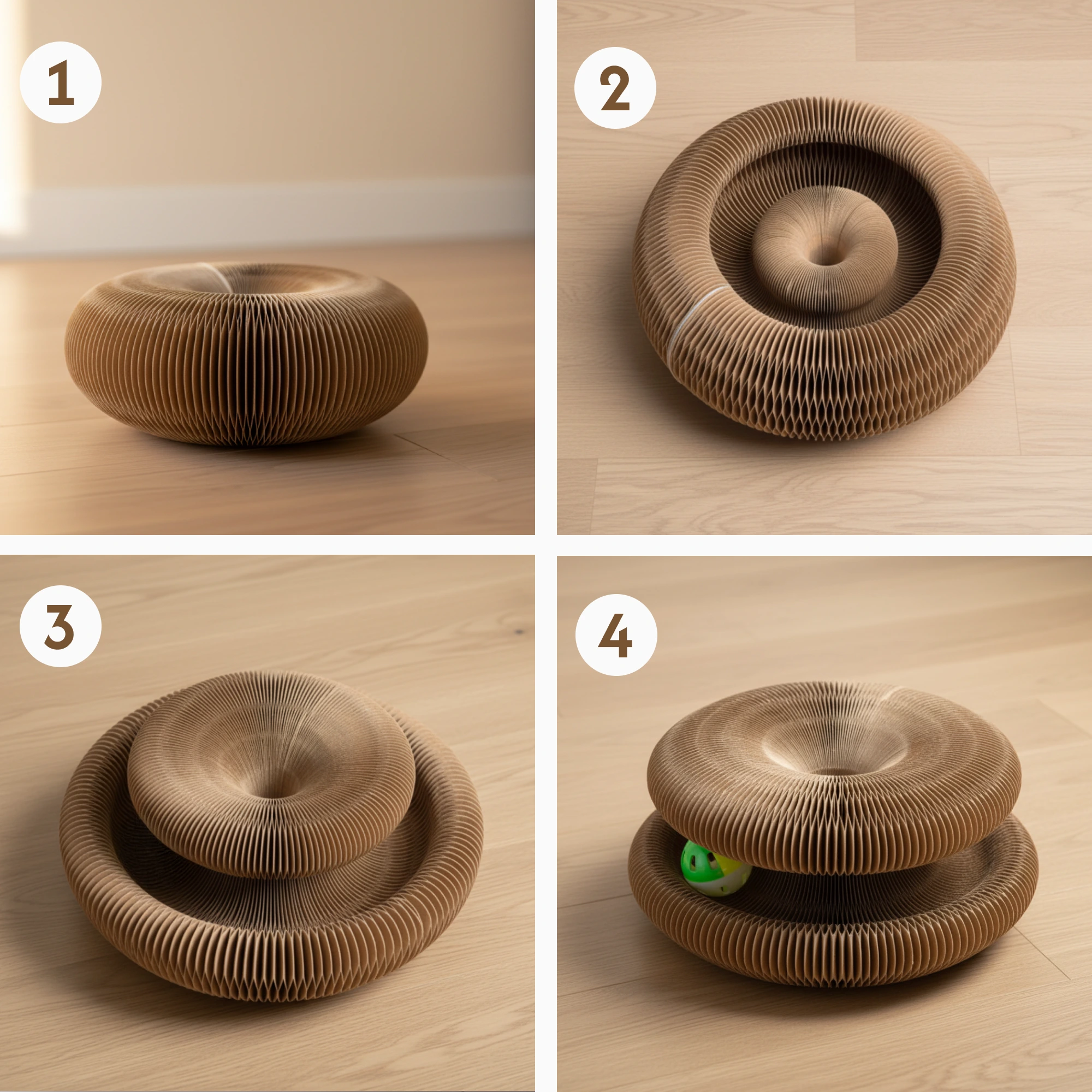 1

2

3

4